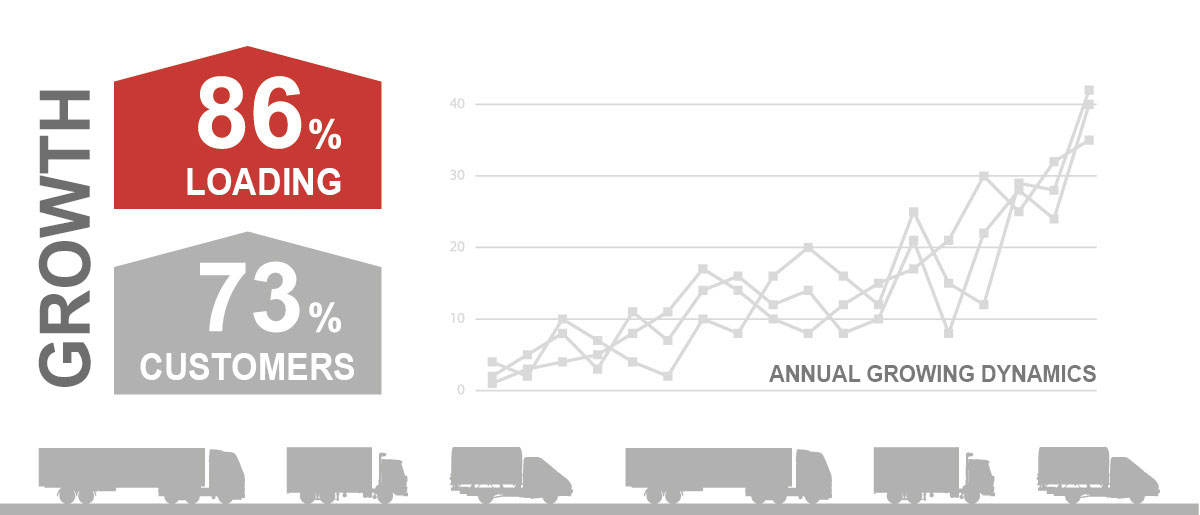 GROWTH

86%
LOADING

73%
CUSTOMERS

40
30
20
10
0

ANNUAL GROWING DYNAMICS